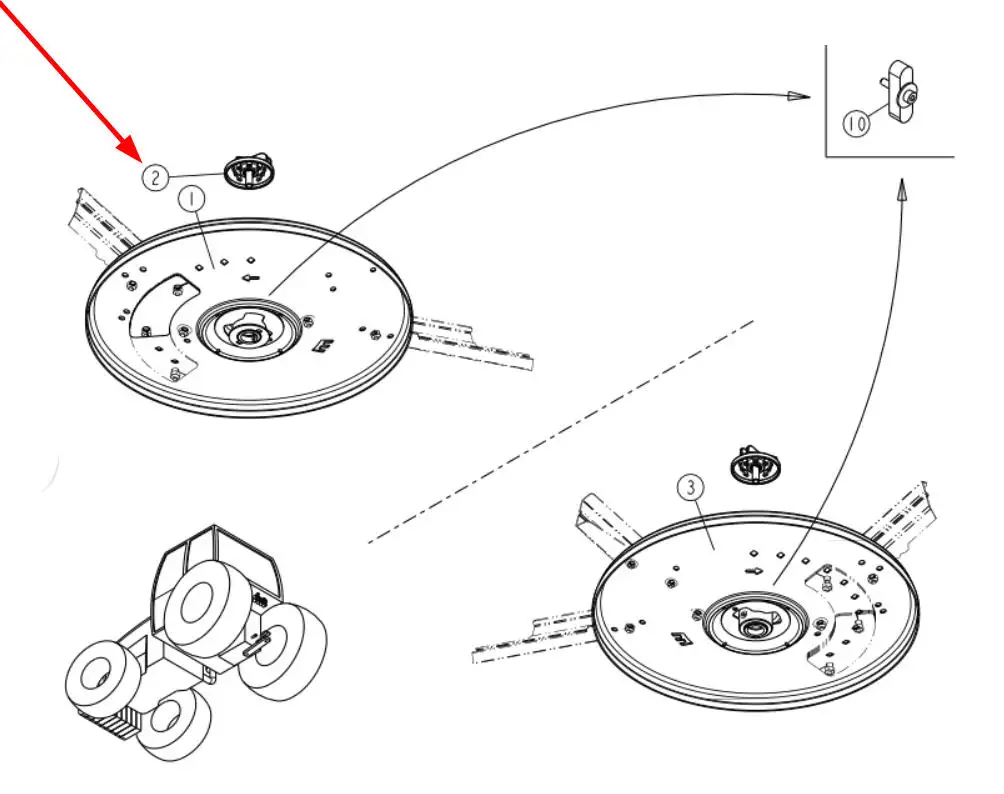 2
1
10
3