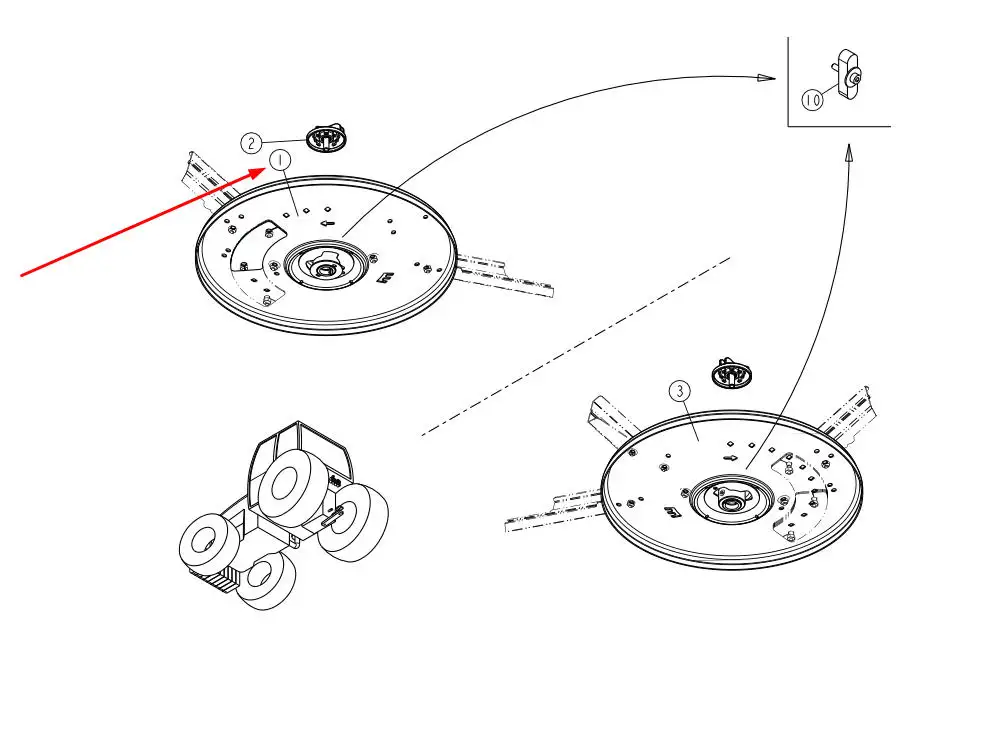 2
1
10
3