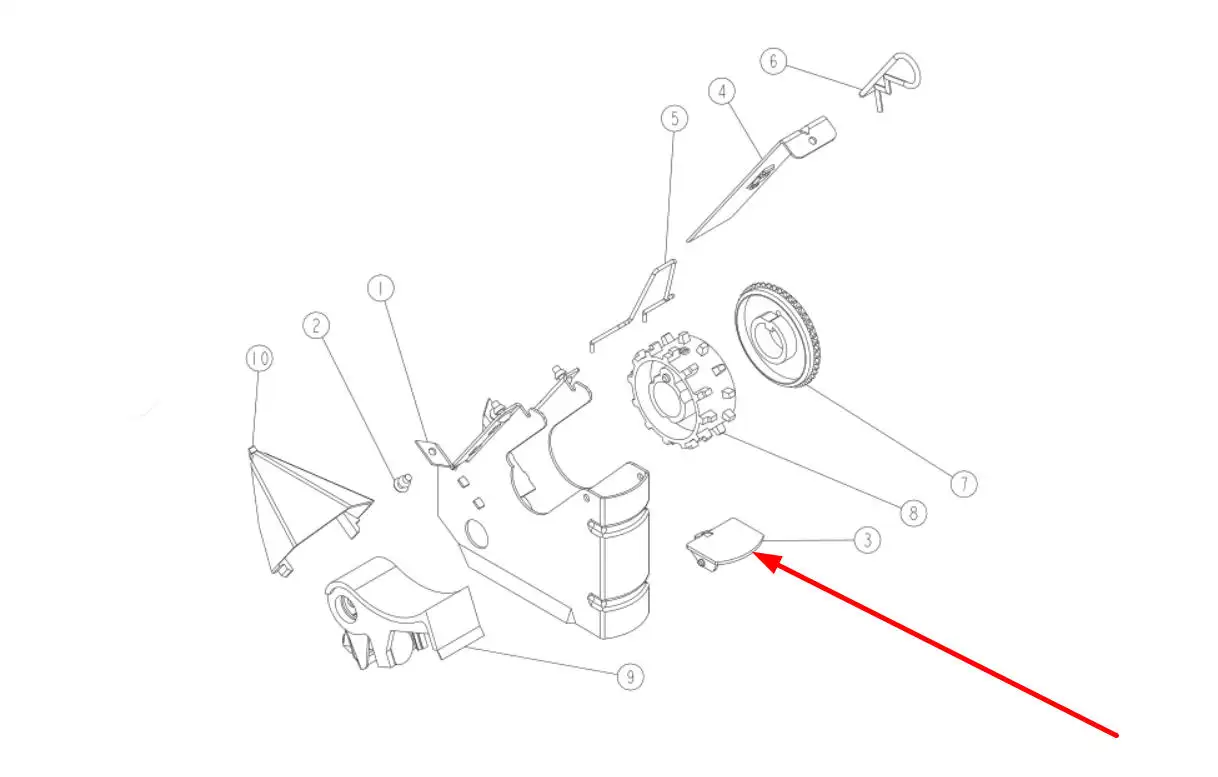 6
4
5
1
2
10
7
8
3
9