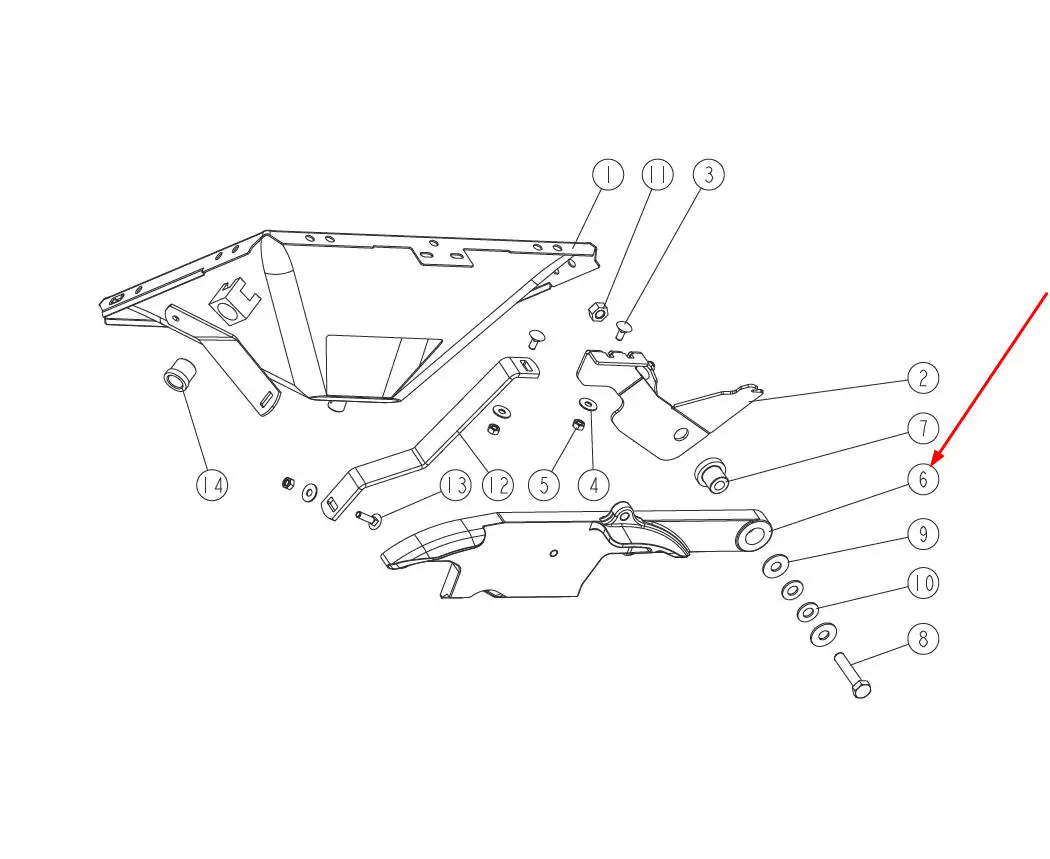 1
11
3
2
7
6
9
10
8
14
13
12
5
4