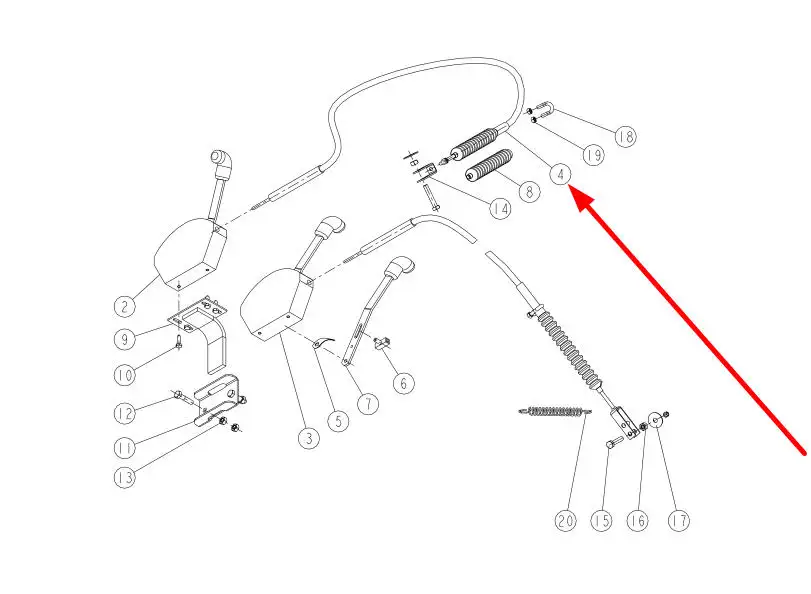 18
19
4
8
14
2
9
10
12
11
13
3
5
7
6
20
15
16
17