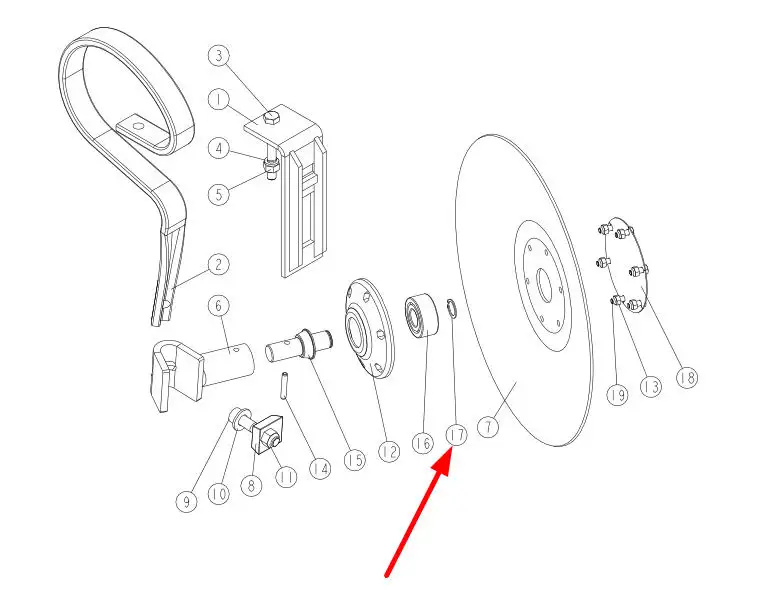 3
1
4
5
2
6
9
10
8
11
14
15
12
16
17
7
19
13
18