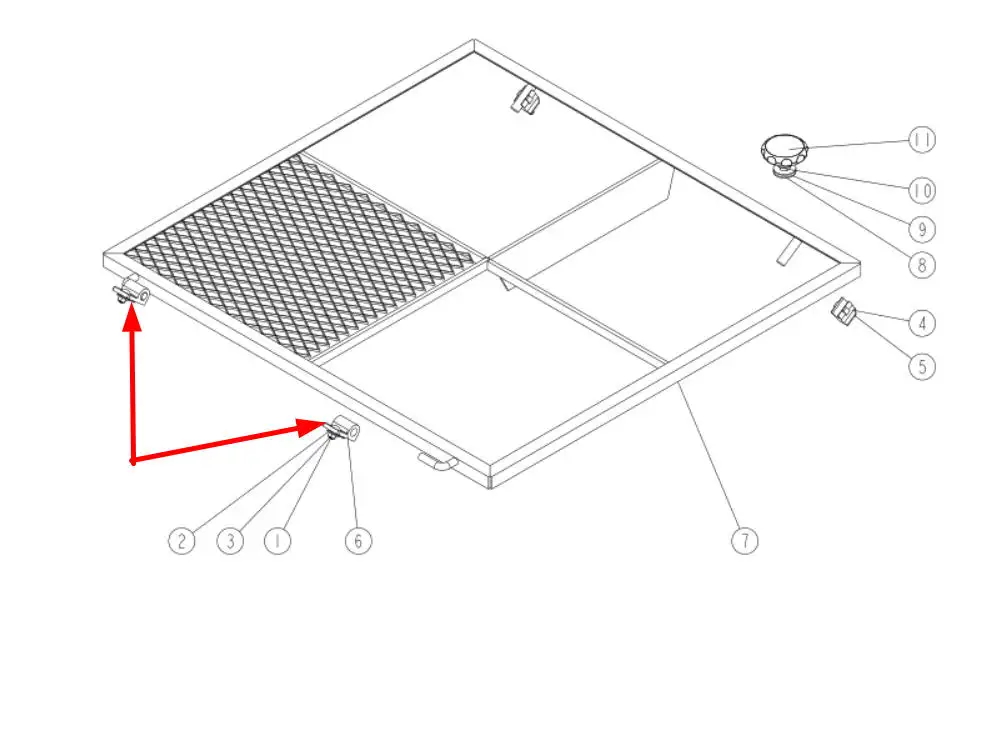 11
10
9
8
4
5
2
3
1
6
7