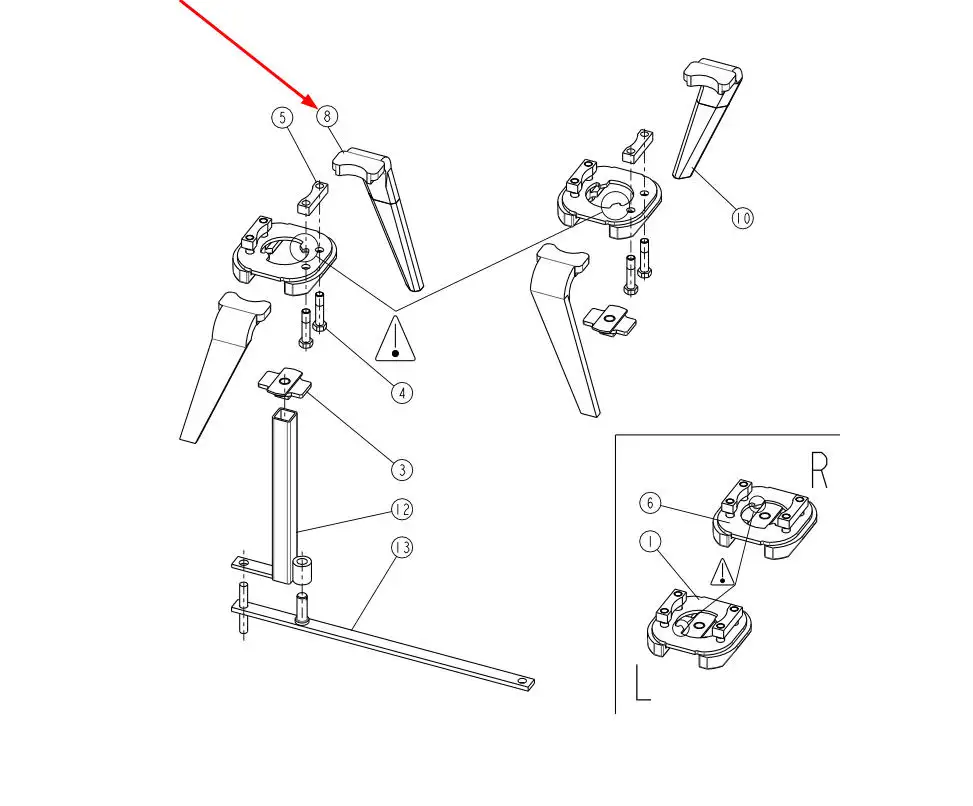 5
8
10
4
3
12
13
R
6
1
L