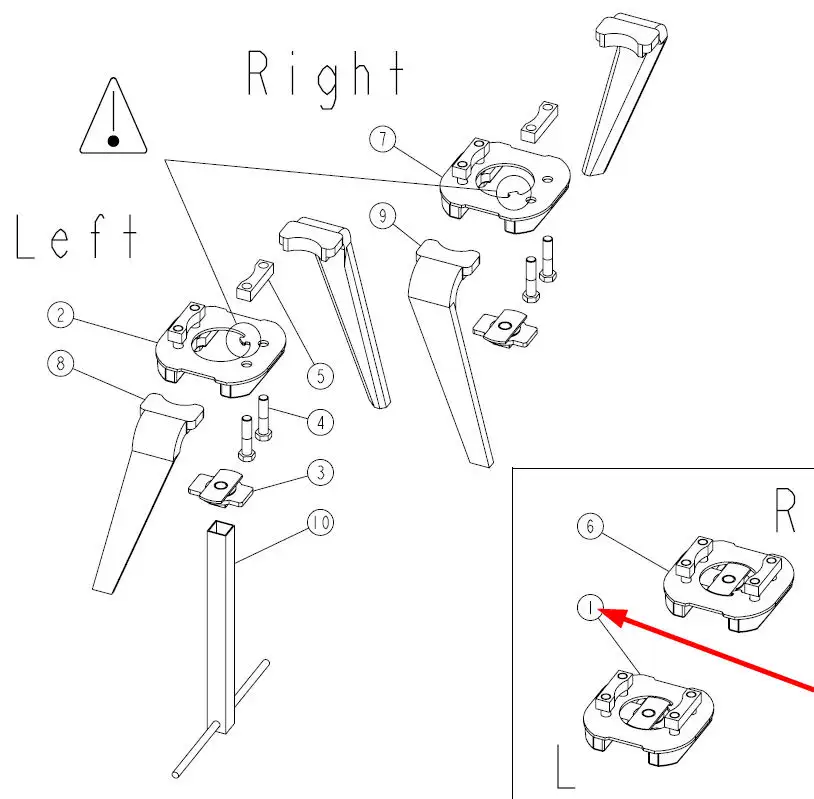 Right

Left

7
9
2
8
5
4
3
10

R
6
1
L