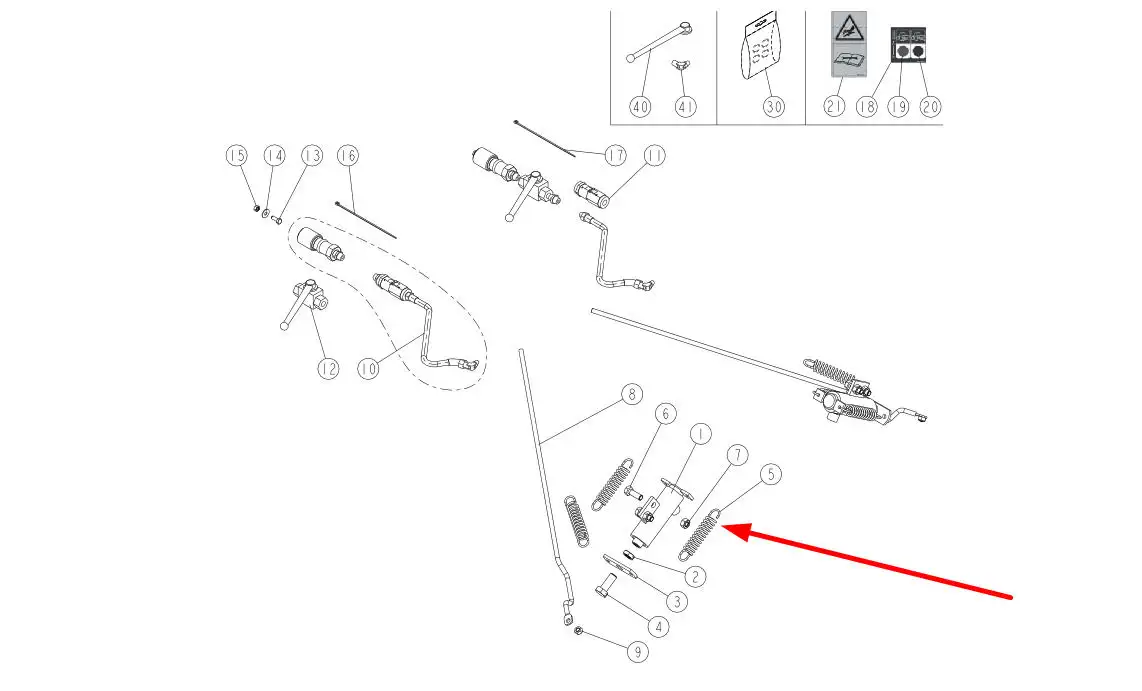 40
41
30
21
18
19
20
15
14
13
16
17
11
12
10
8
6
1
7
5
2
3
4
9