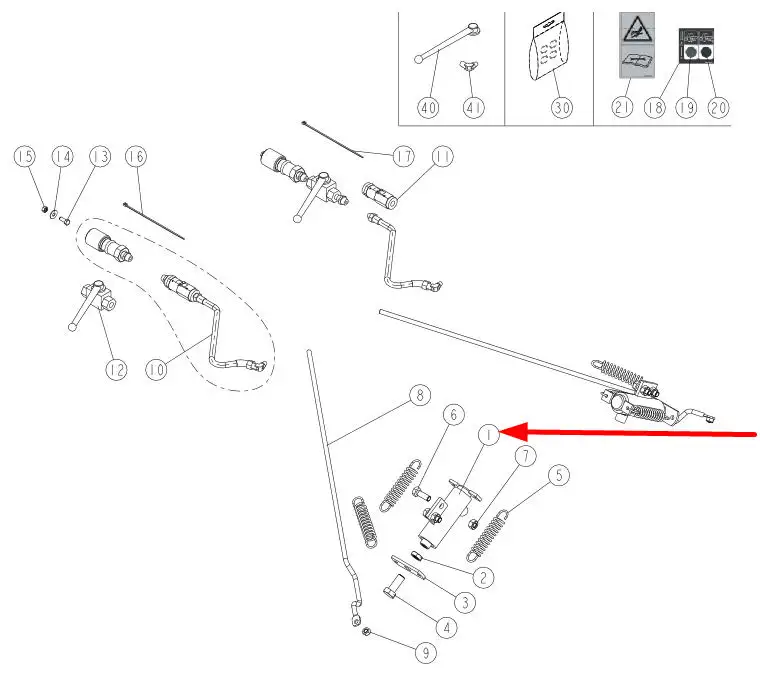 40
41
30
21
18
19
20
15
14
13
16
17
11
12
10
8
6
1
7
5
2
3
4
9