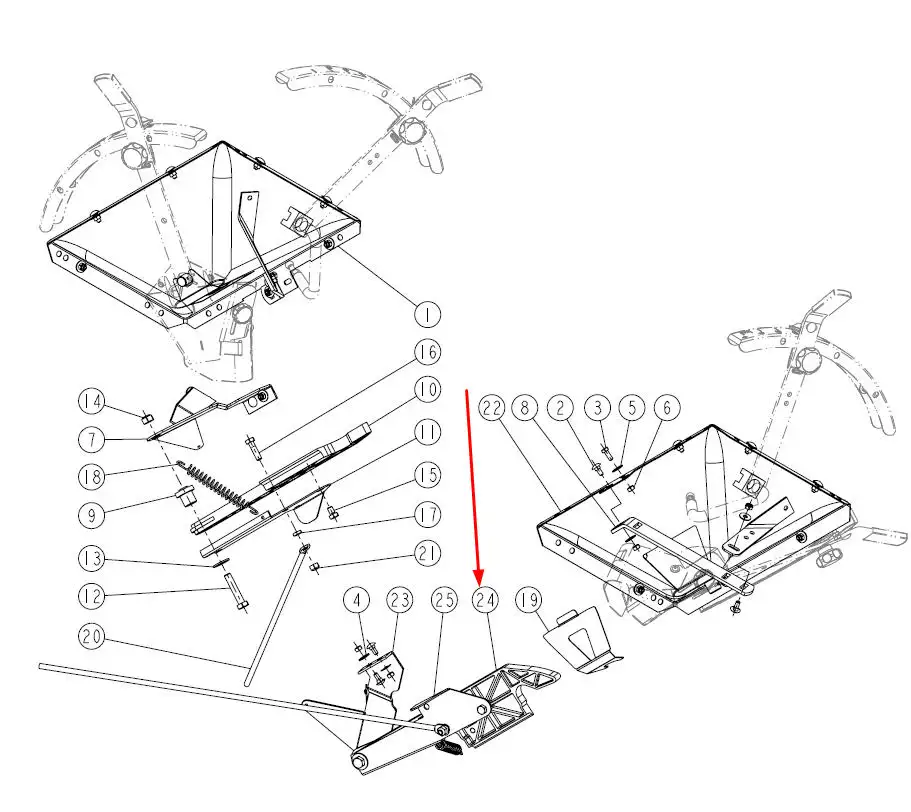 1
16
10
14
7
11
18
15
9
17
13
21
12
20
22
8
2
3
5
6
4
23
25
24
19