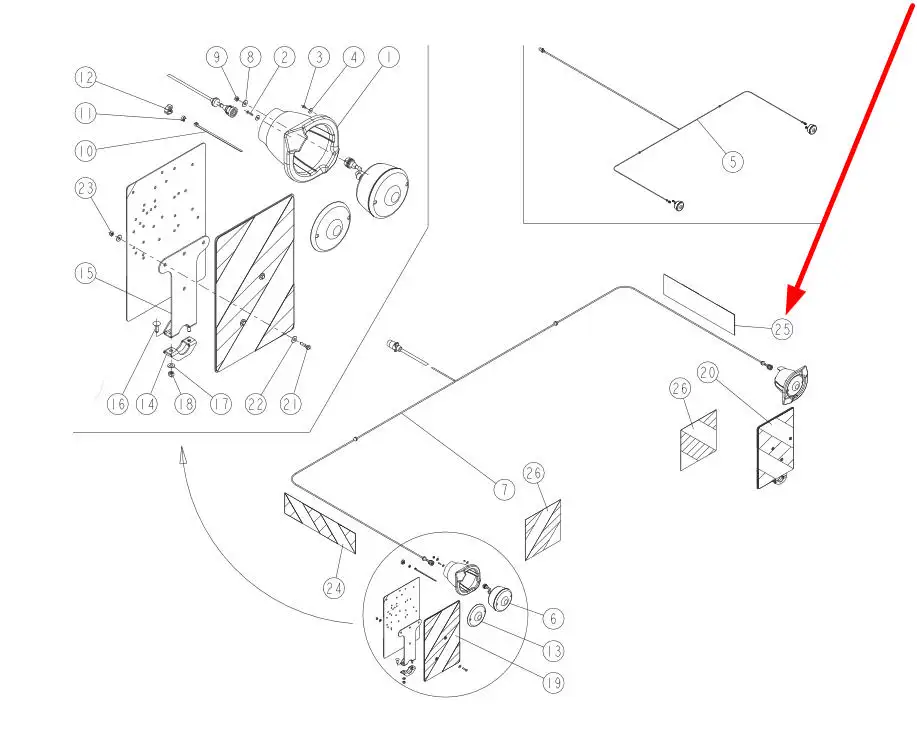 9 8 2 3 4 1
12
11
10
23
15
16 14 18 17 22 21
5
25
26 20
7
26
24
6
13
19