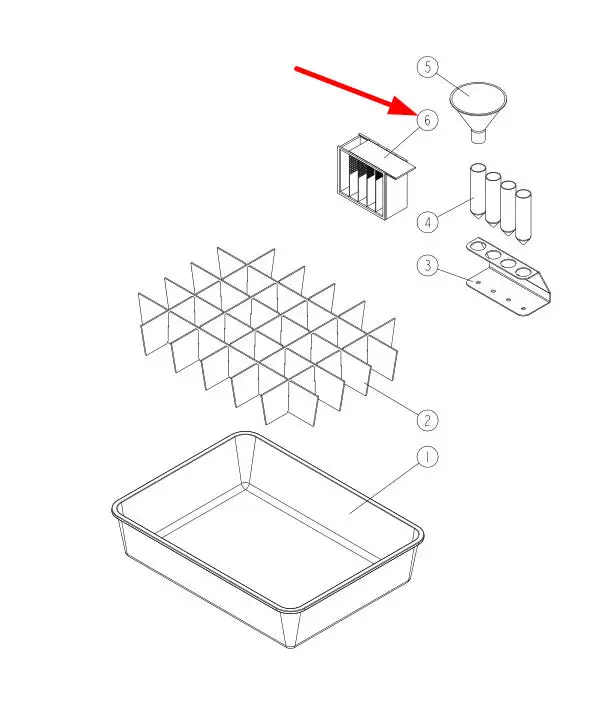 5
6
4
3
2
1