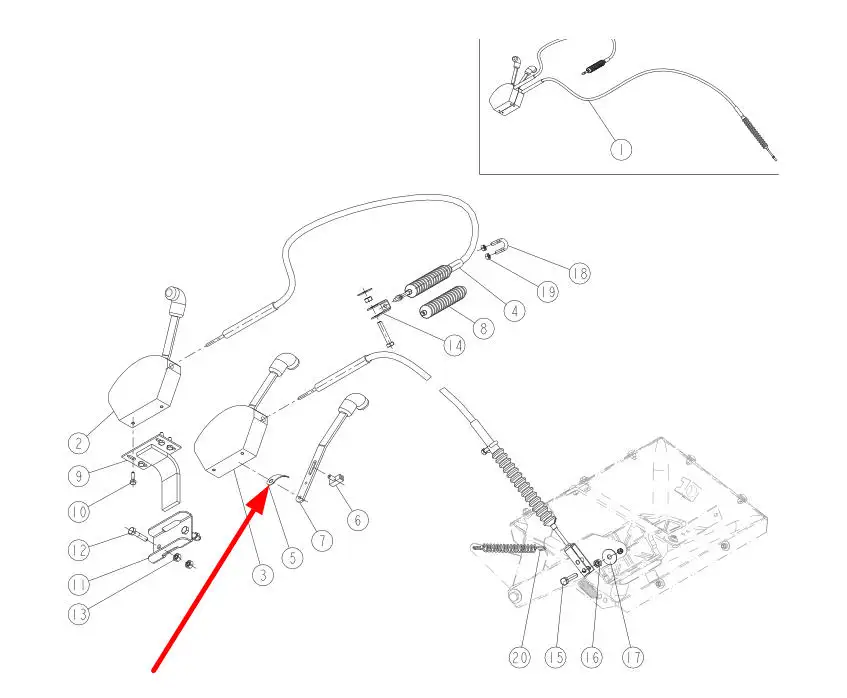 1
18
19
4
8
14
2
9
10
12
11
13
3
5
7
6
20
15
16
17