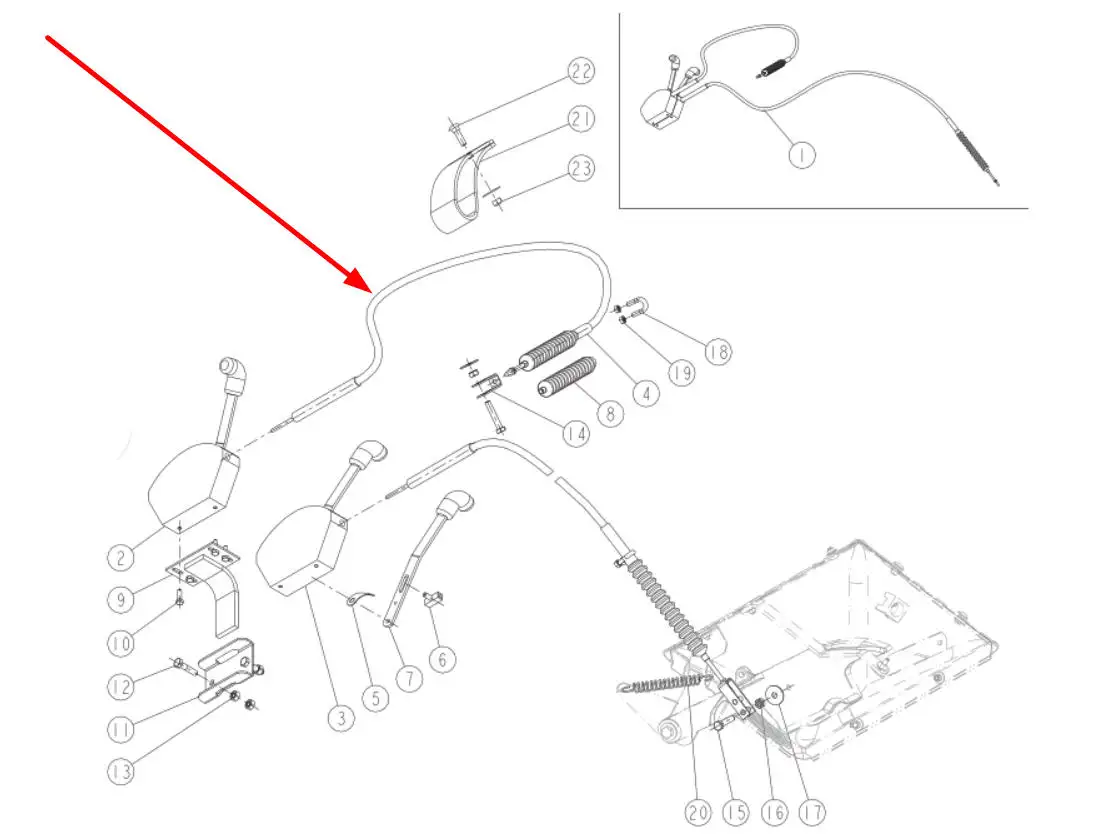 22
21
23
1
18
19
4
8
14
2
9
10
12
11
13
3
5
7
6
20
15
16
17