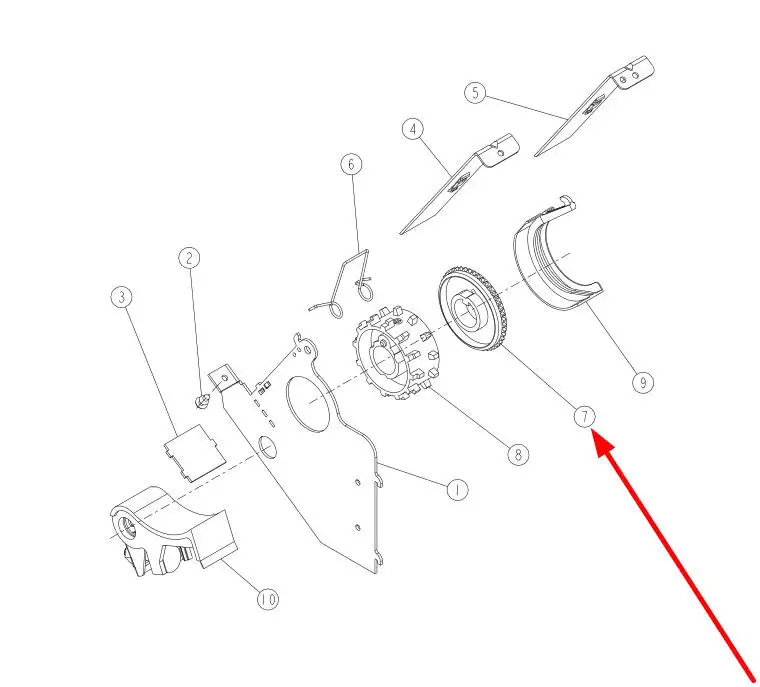 5
4
6
2
3
9
7
8
1
10