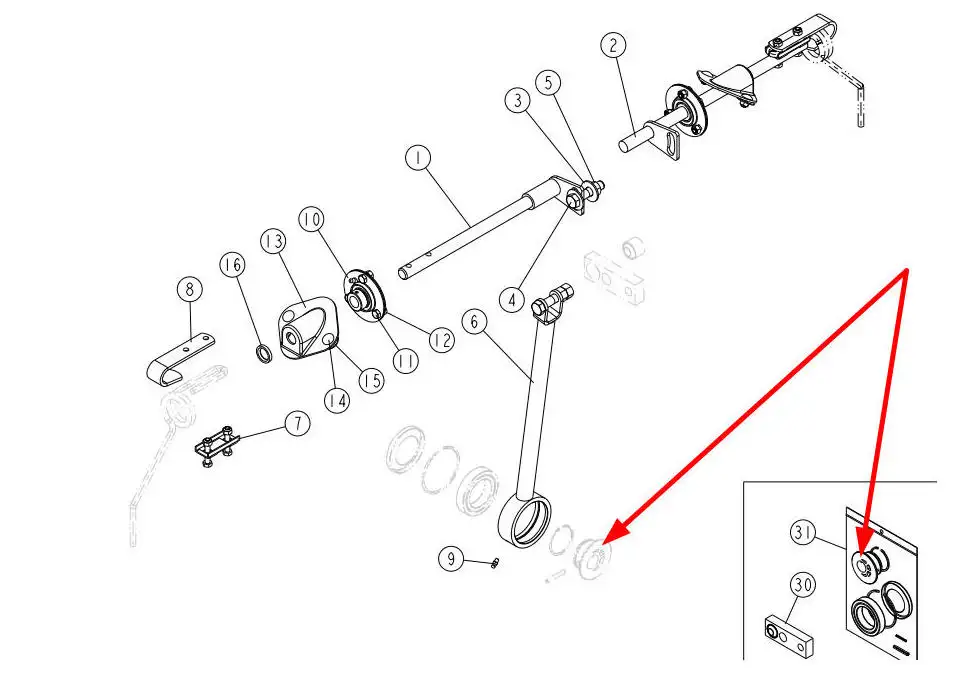 2
3
5
1
10
13
16
8
4
6
12
11
15
14
7
9
31
30