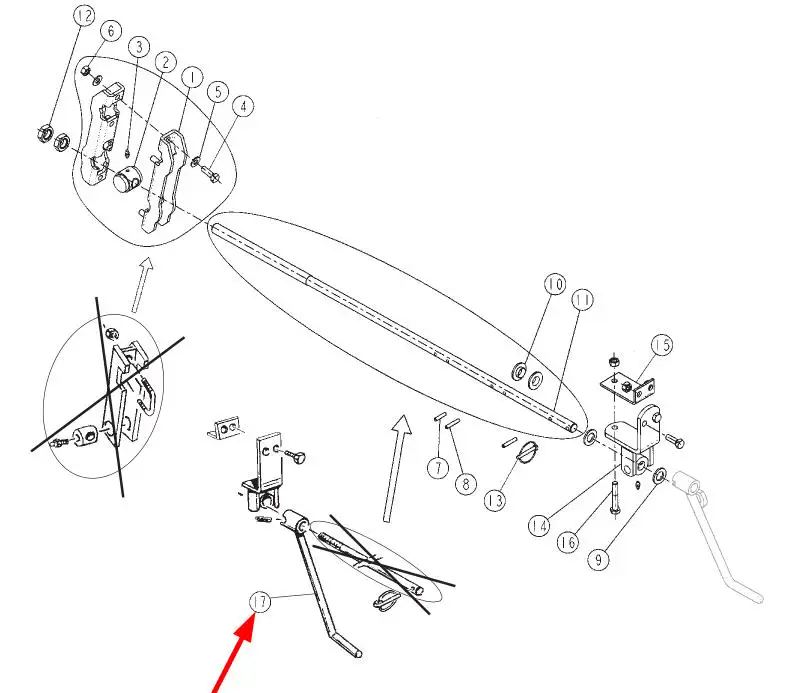 12
6
3
2
1
5
4
10
11
15
7
8
13
14
16
9
17