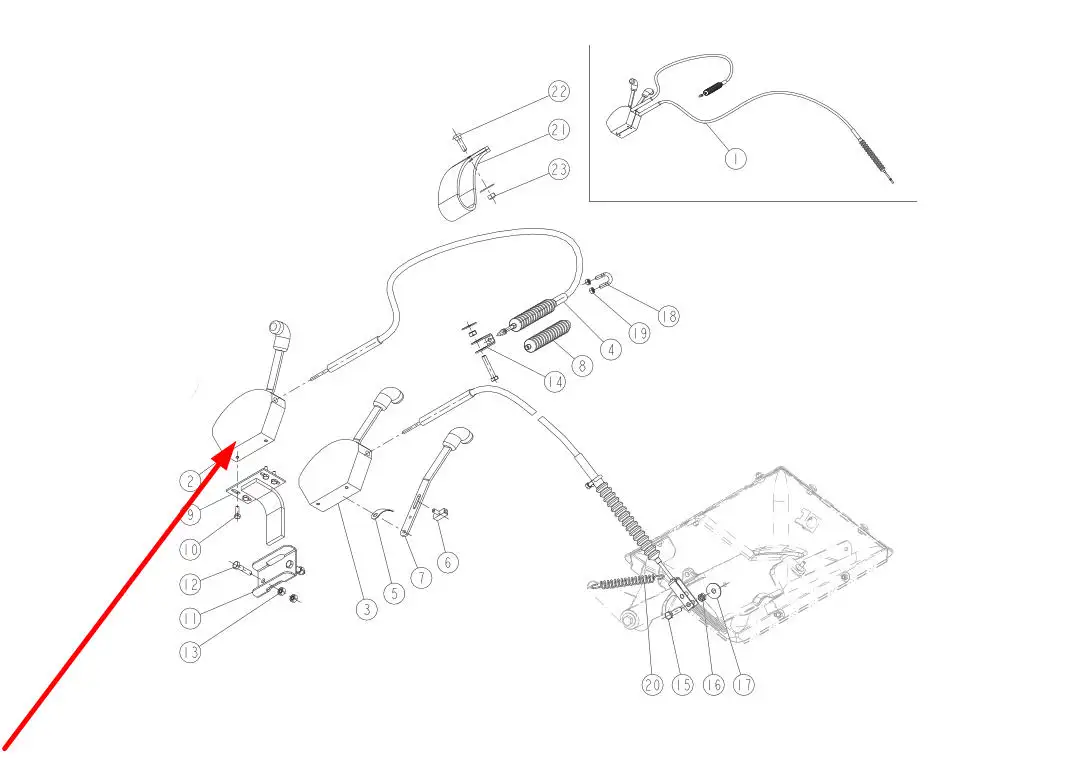 22
21
23
1
18
19
4
8
14
2
9
10
12
11
13
3
5
7
6
20
15
16
17