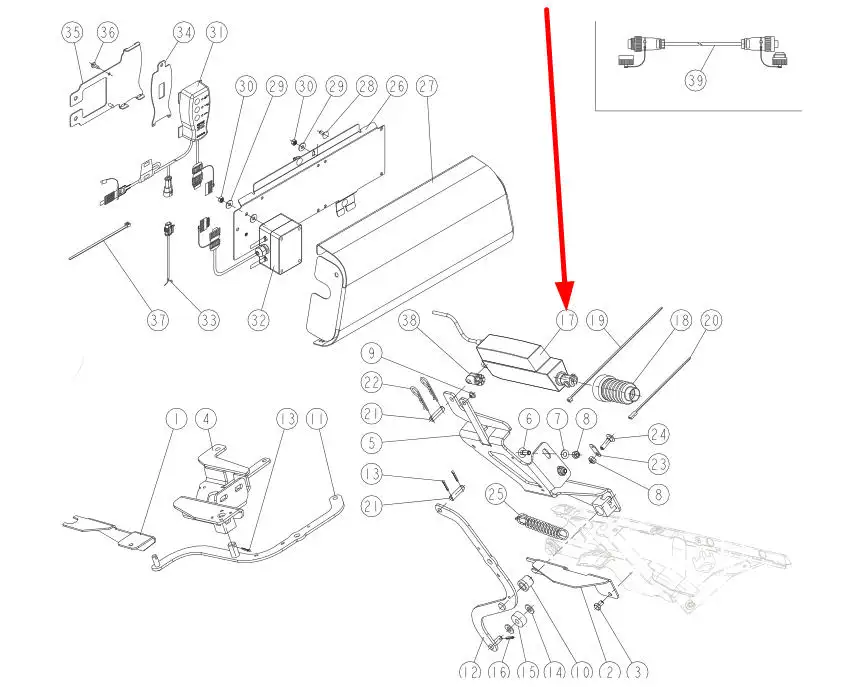 35
36
34
31
30
29
30
29
28
26
27
39
37
33
32
38
17
19
18
20
9
22
21
5
6
7
8
24
23
8
1
4
13
11
13
21
25
12
16
15
14
10
2
3