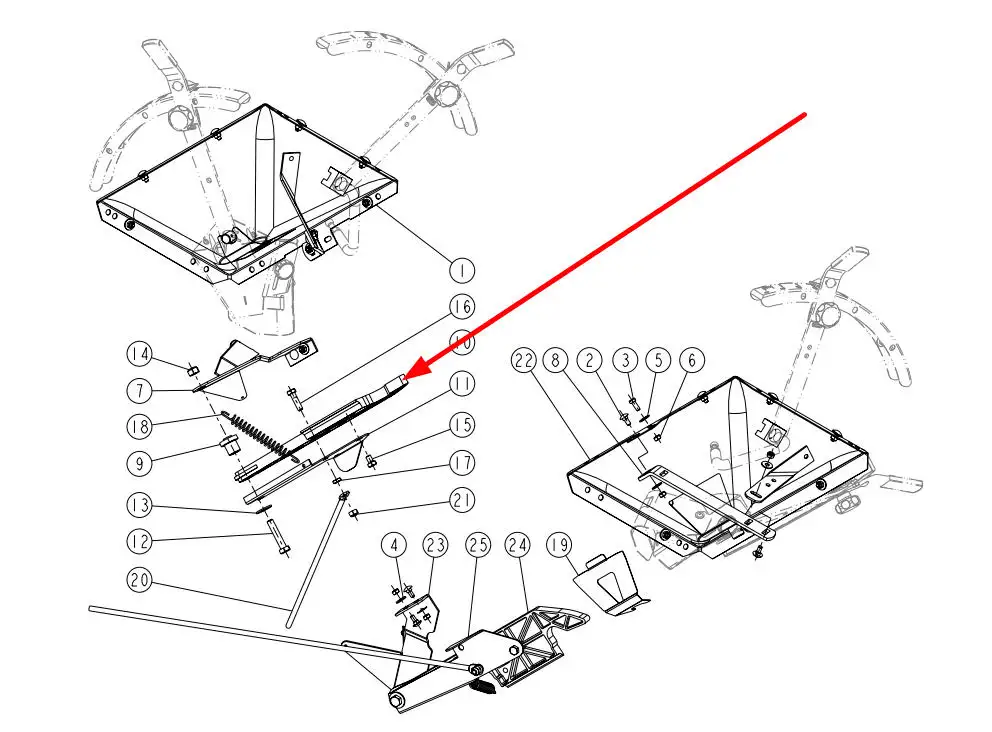 1
16
10
14
7
11
18
15
9
17
13
21
12
20
22
8
2
3
5
6
4
23
25
24
19