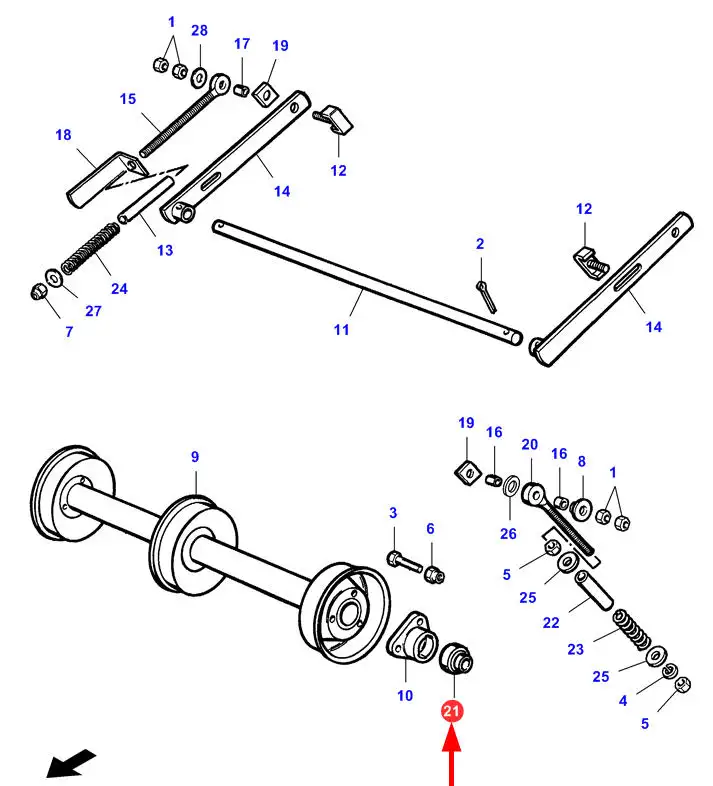 1
28
17
19
15
18
12
14
13
24
27
7
12
2
11
14
19
16
20
16
8
1
9
3
6
26
5
25
22
23
25
4
5
10
21