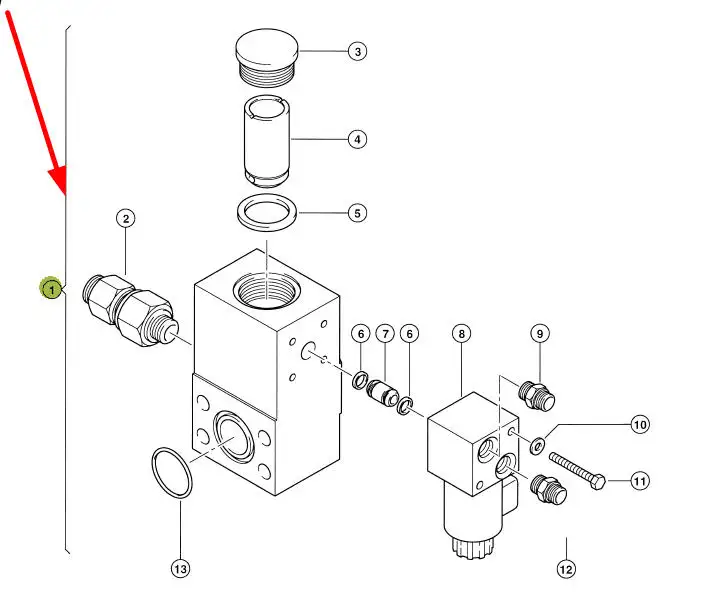 3
4
5
2
1
6
7
6
8
9
10
11
13
12