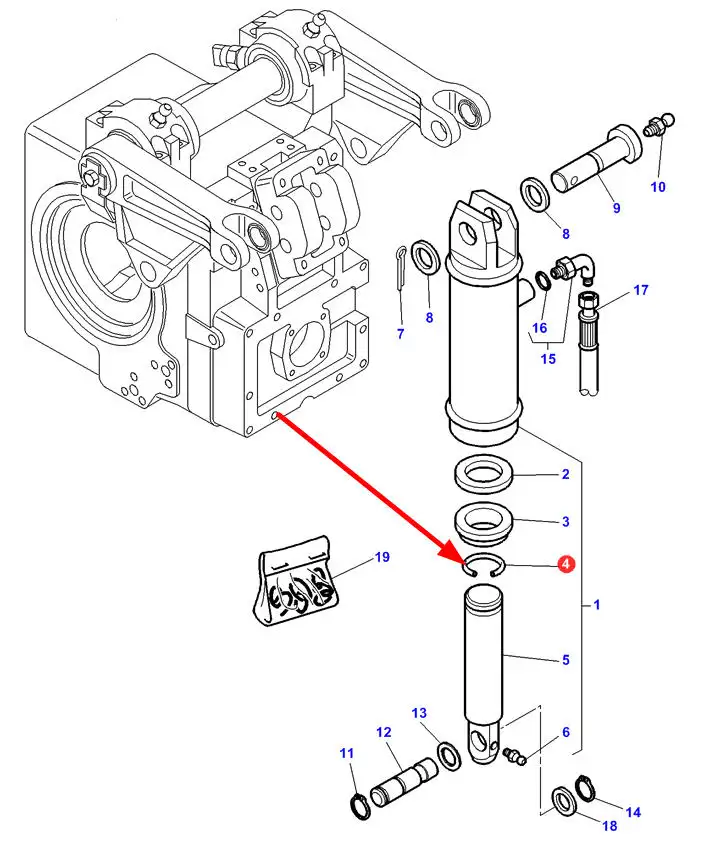 10
9
8
17
7
8
16
15
2
3
19
4
1
5
13
6
12
11
14
18