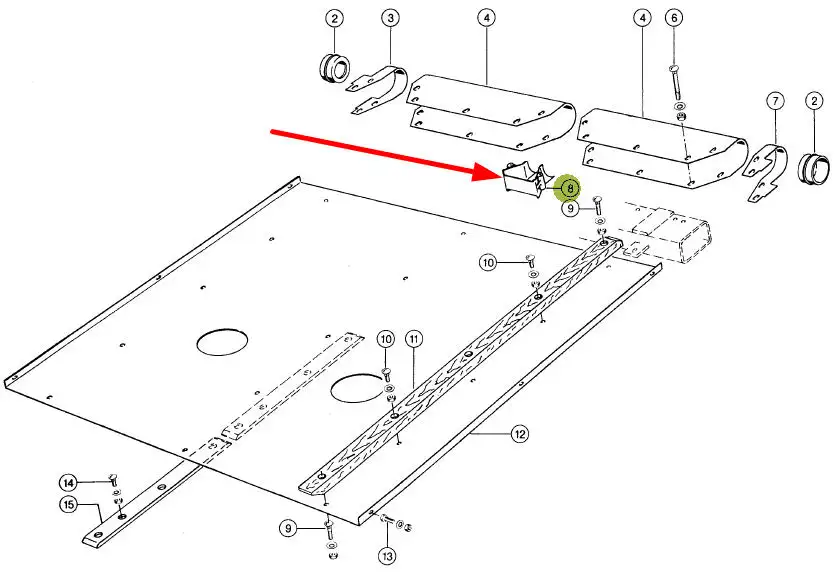 2
3
4
4
6
7
2
8
9
10
10
11
12
14
15
9
13