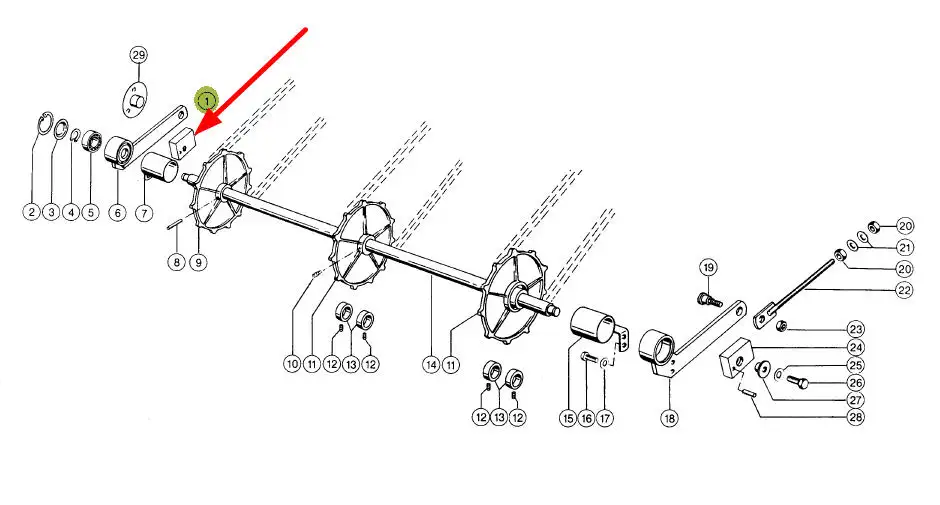 29
1
2 3 4 5 6 7
8 9
10 11 12 13 12
14 11
12 13 12
15 16 17
18
19
20
21
20
22
23
24
25
26
27
28