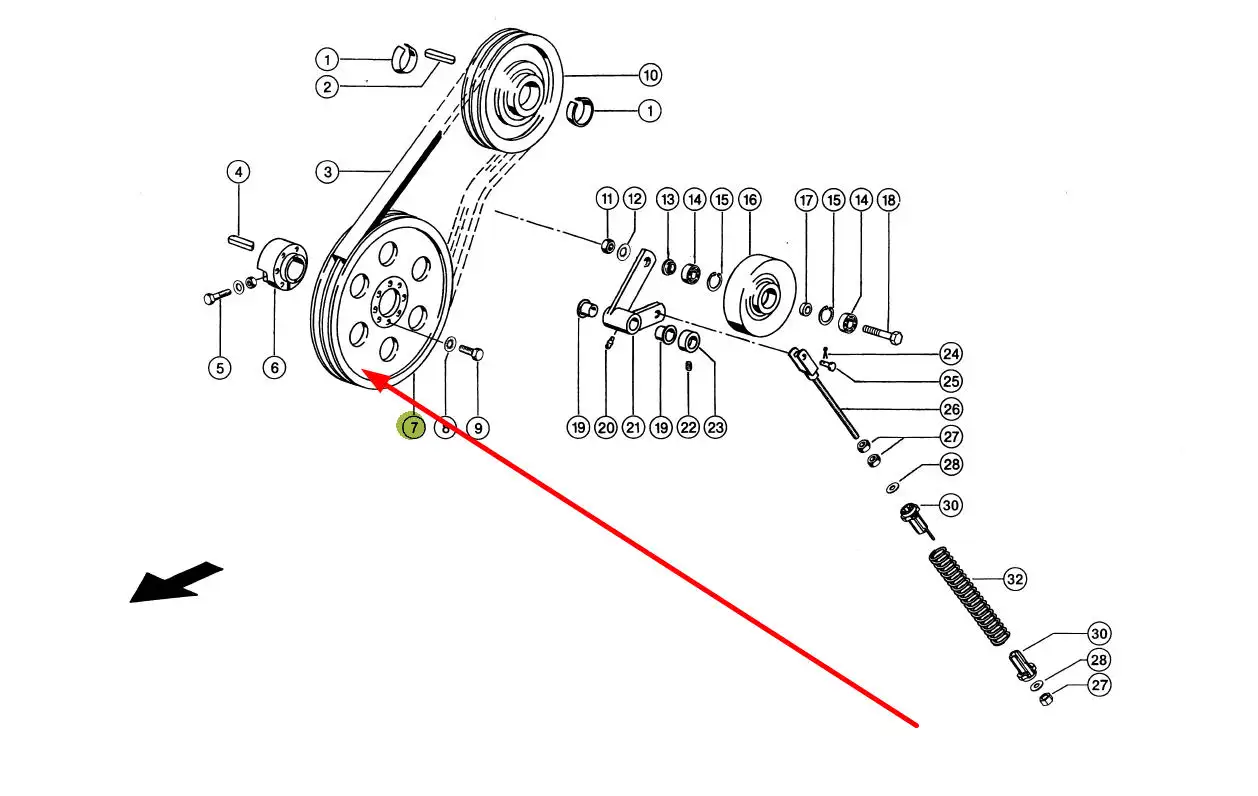 1
2
10
1
3
4
11 12 13 14 15 16 17 15 14 18
5 6
7 8 9
19 20 21 19 22 23
24
25
26
27
28
30
32
30
28
27