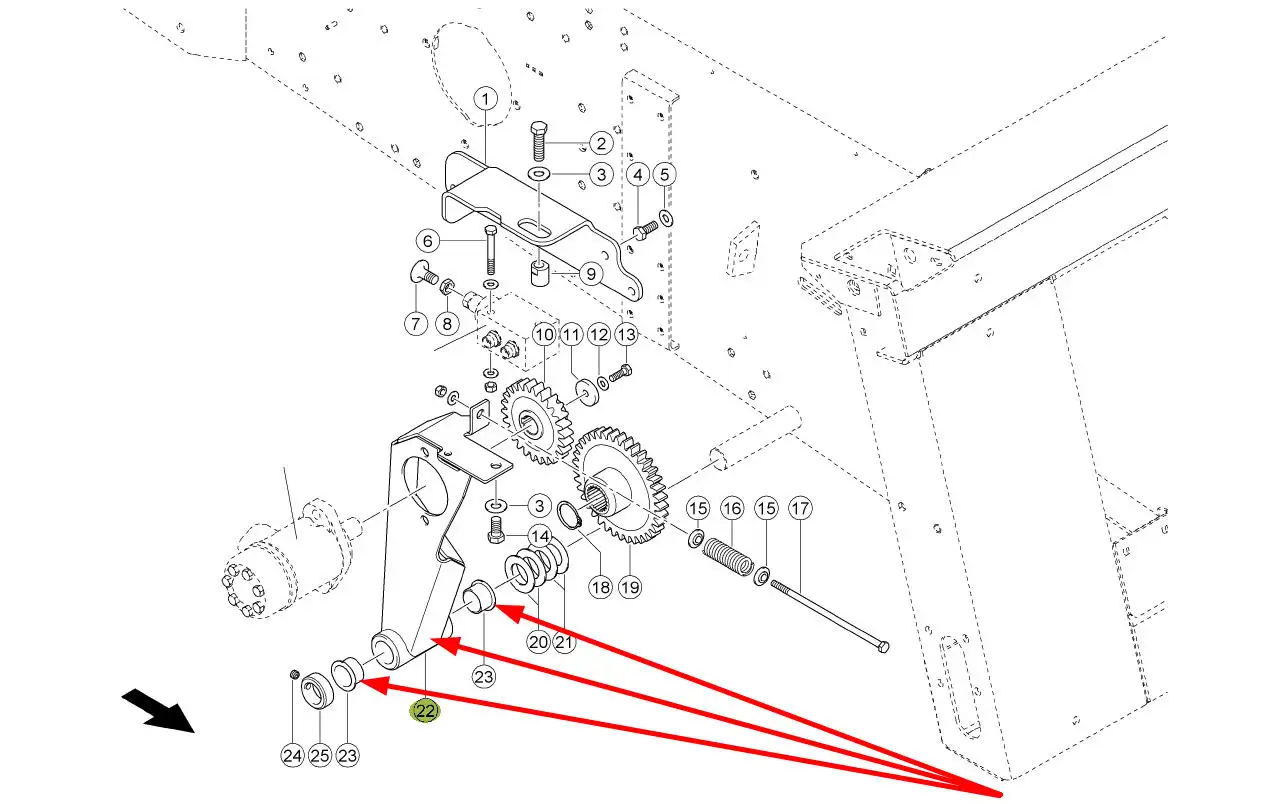 1
2
3
4
5
6
9
7
8
10
11
12
13
3
14
15
16
15
17
18
19
20
21
23
22
24
25
23