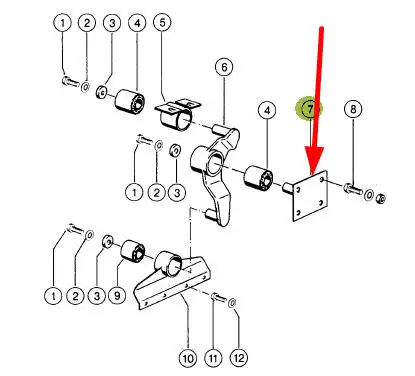 1 2 3 4 5
6
4 7 8
1 2 3
1 2 3 9
10 11 12