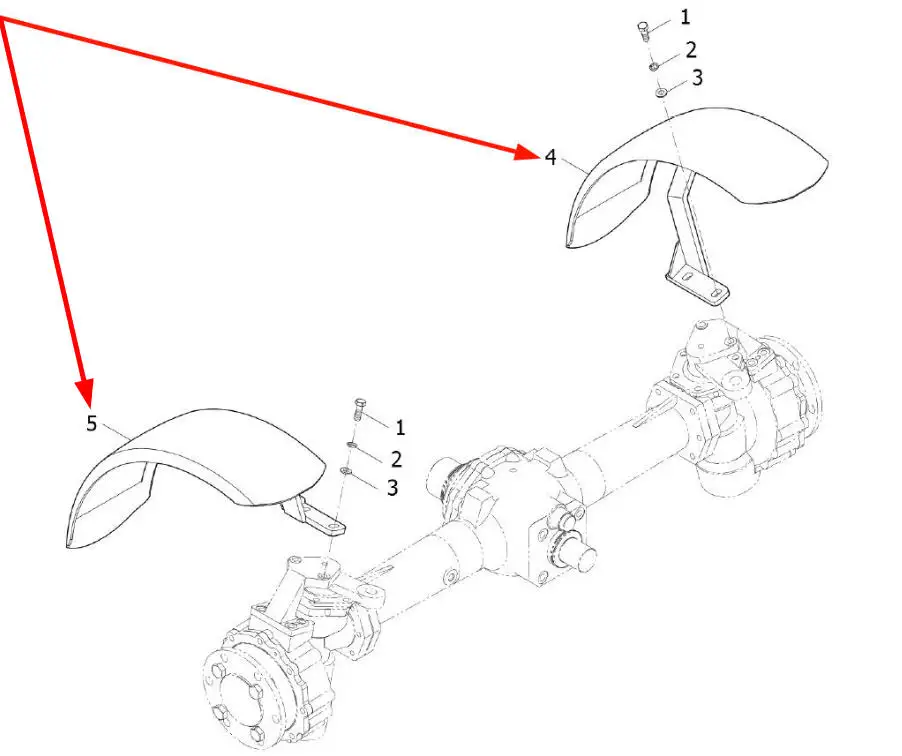 1
2
3
4
5
1
2
3