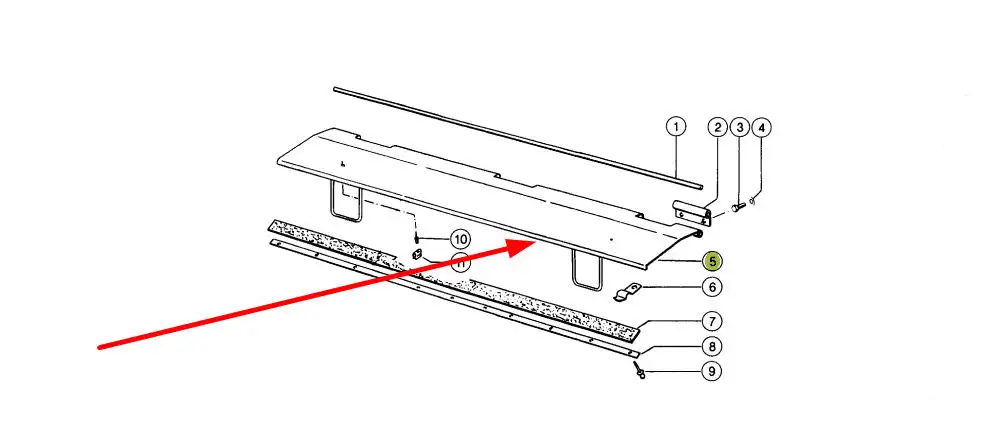 1
2
3
4
10
11
5
6
7
8
9