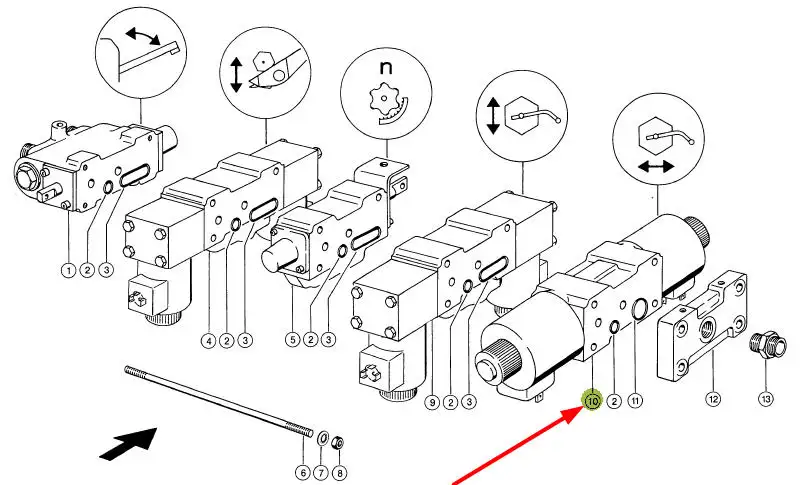 n
1 2 3
4 2 3
5 2 3
9 2 3
10 2 11
12
13
6 7 8