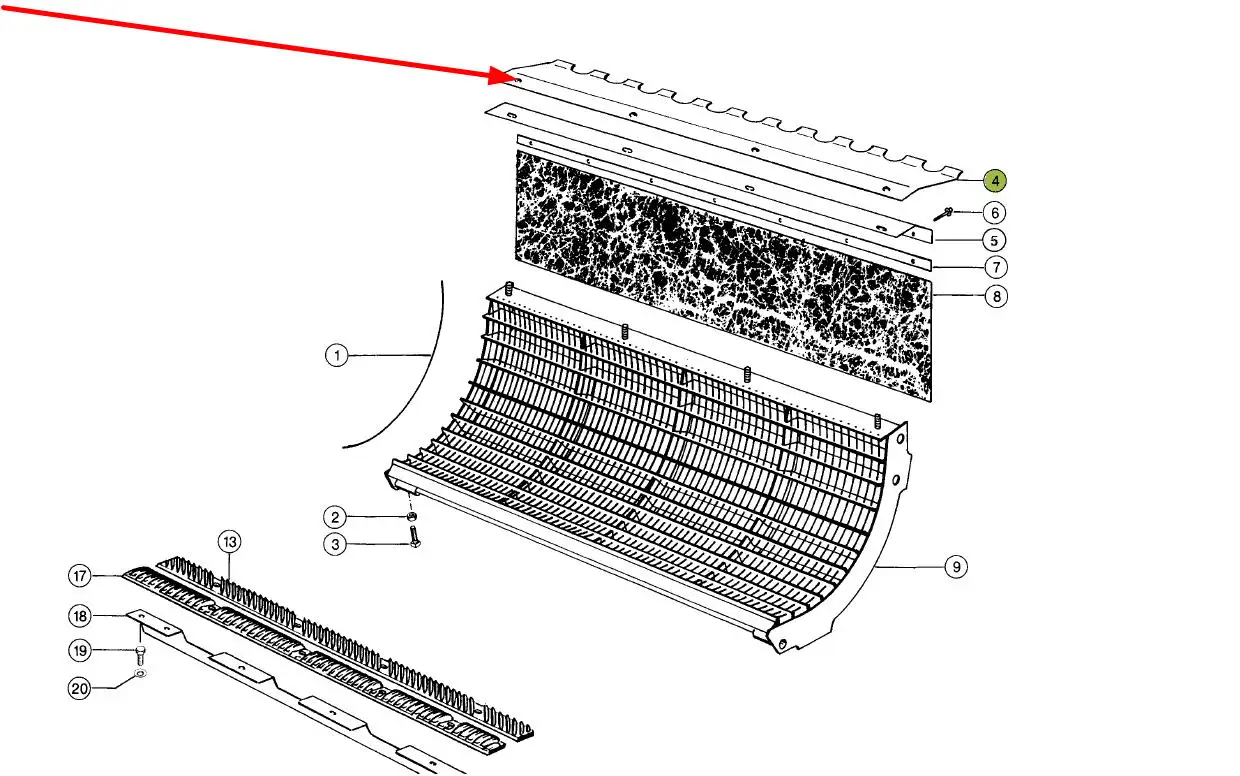 4
6
5
7
8
1
2
3
9
13
17
18
19
20