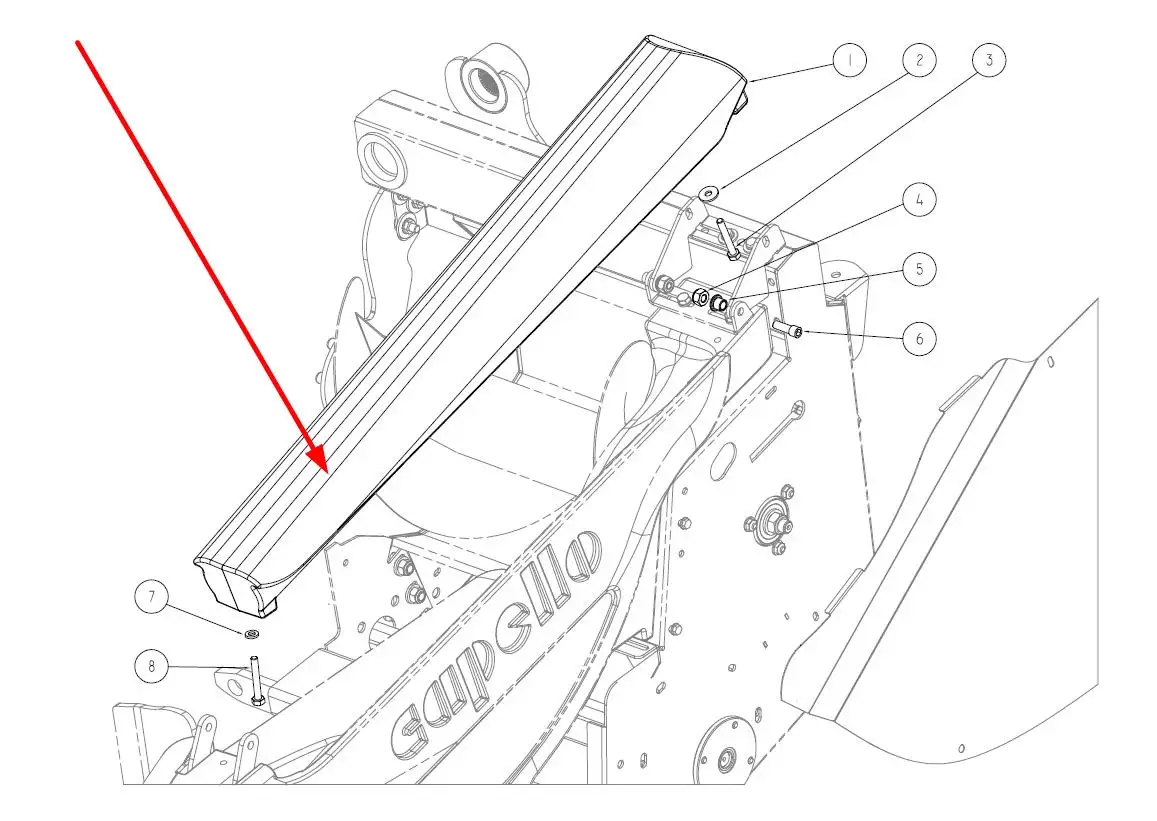 1
2
3
4
5
6
7
8
capello