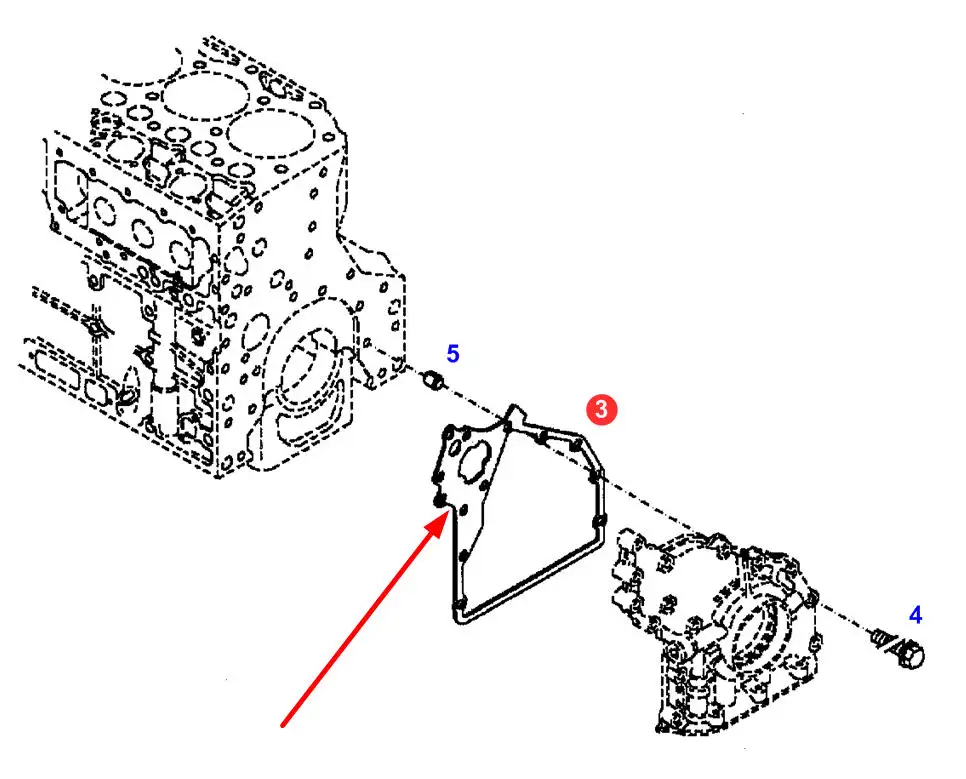 5
3
4