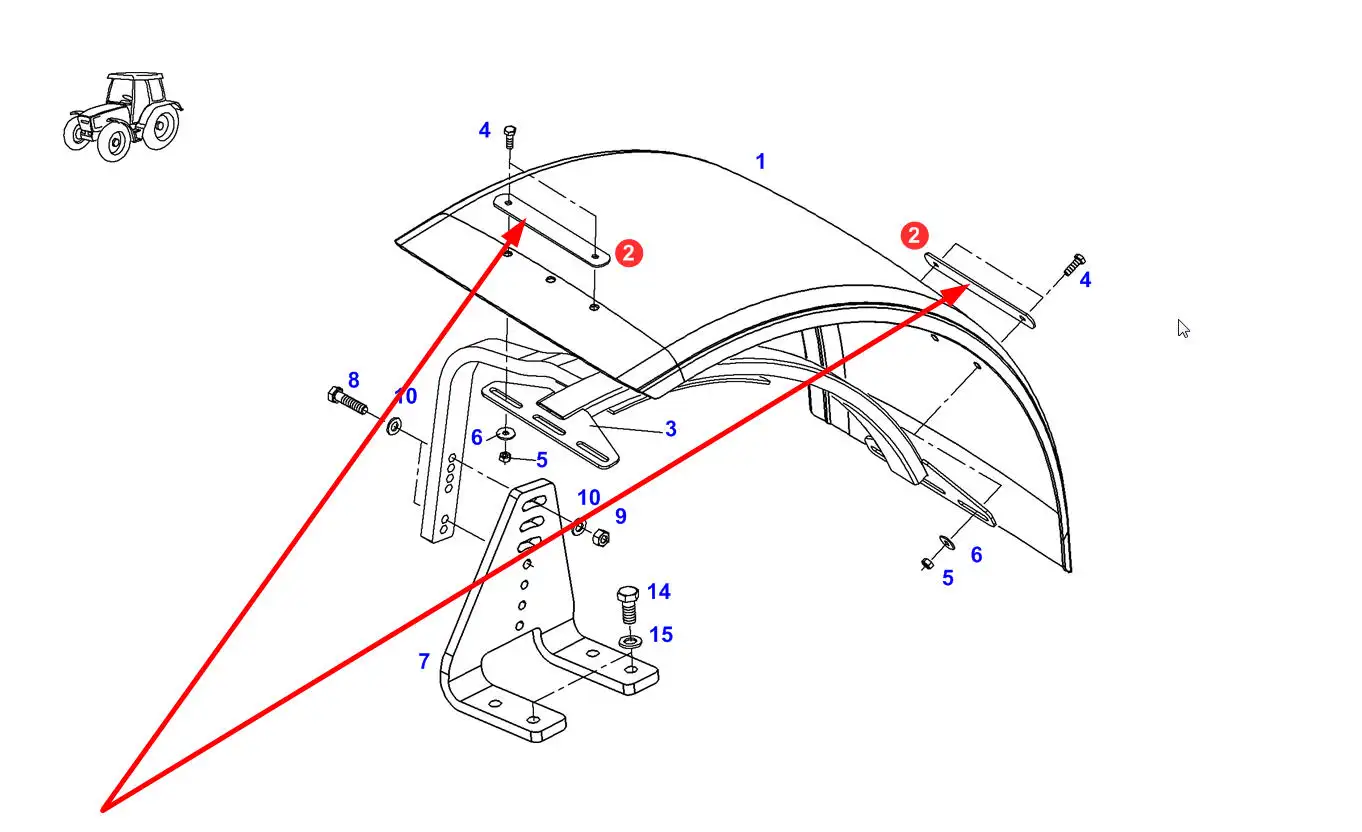 4
1
2
2
4
8
10
6
5
3
10
9
6
5
14
15
7