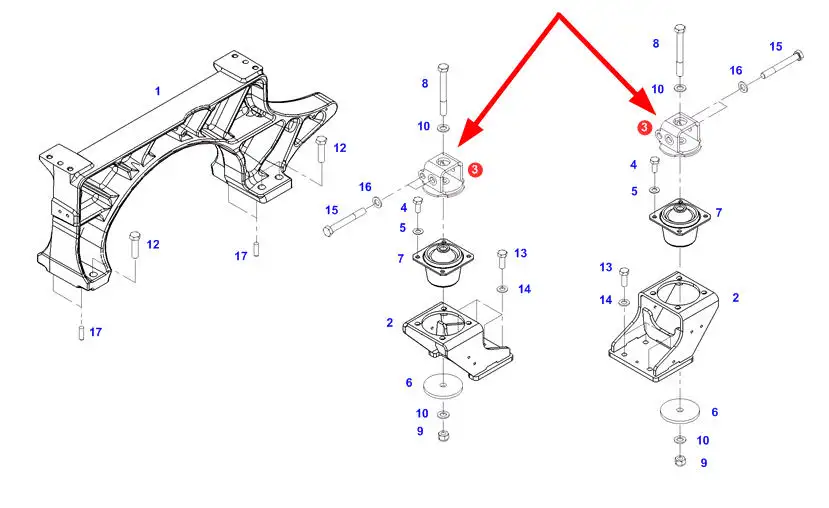 1
12
12
17
17
8
10
3
16
15
4
5
7
13
14
2
6
10
9
8
15
16
10
3
4
5
7
13
14
2
6
10
9