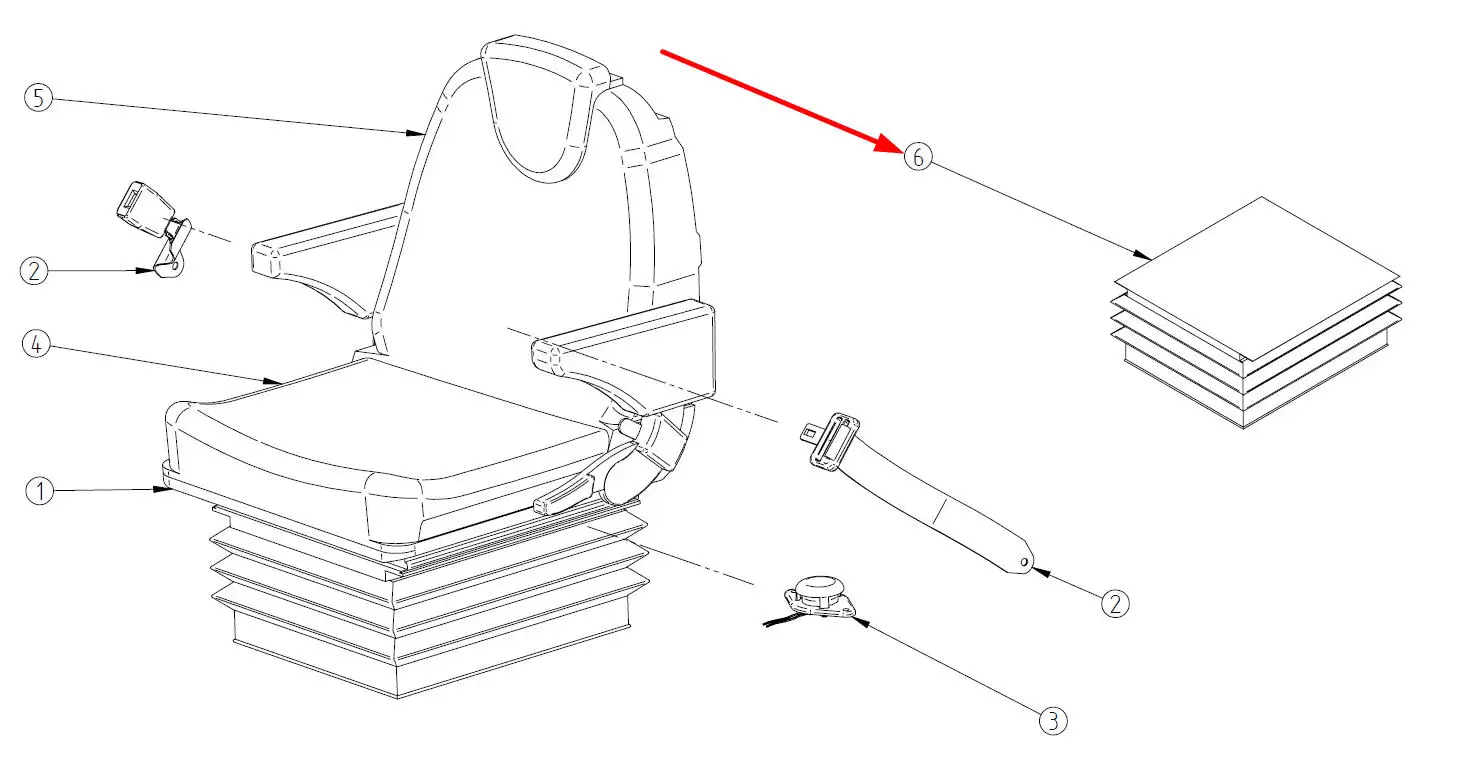 5
6
2
4
1
2
3