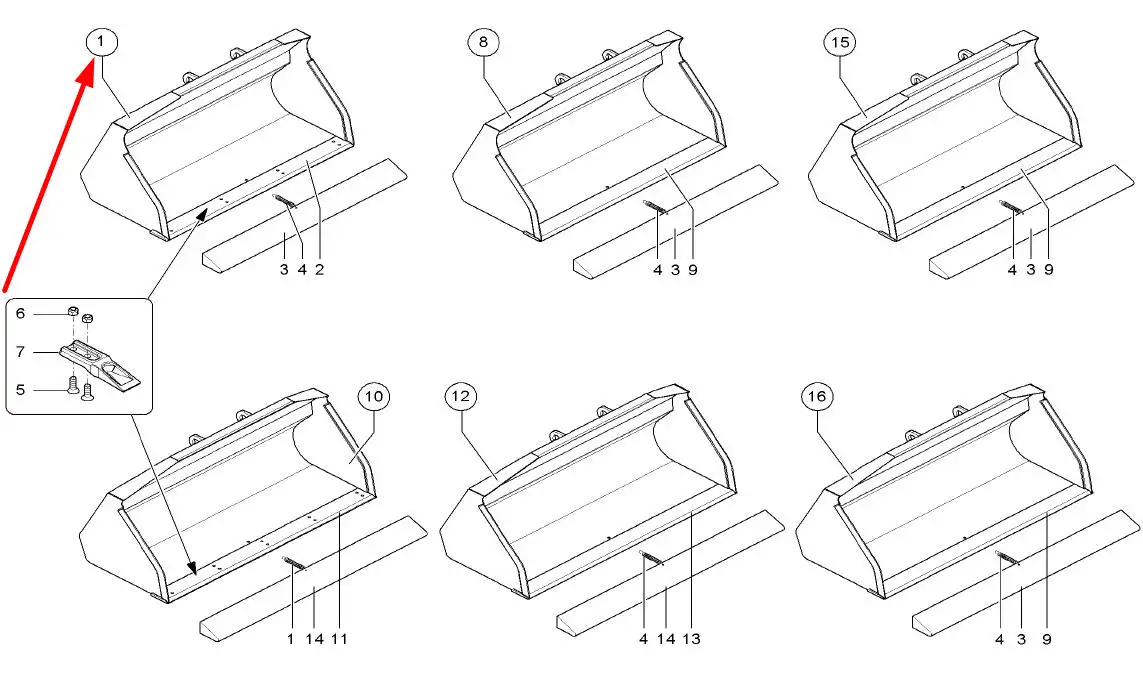 1
3 4 2
8
4 3 9
15
4 3 9
6
7
5
10
1 14 11
12
4 14 13
16
4 3 9