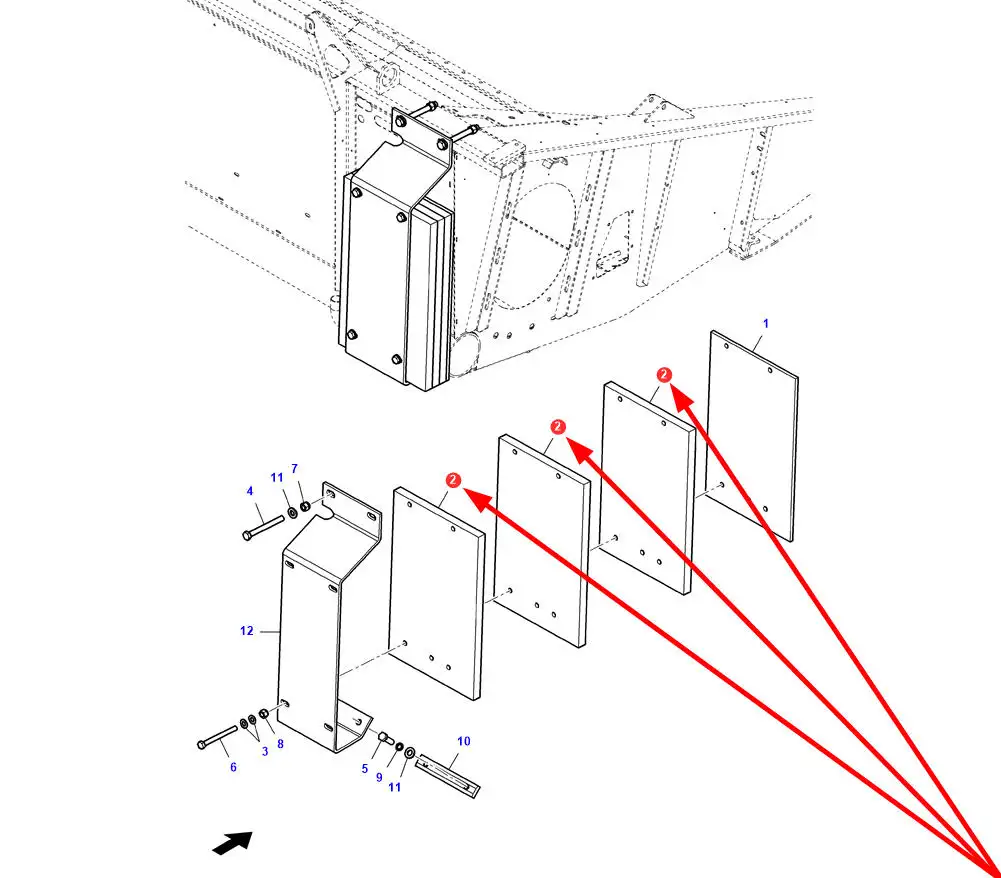 1
2
2
2
4
11
7
12
6
3
8
5
9
11
10