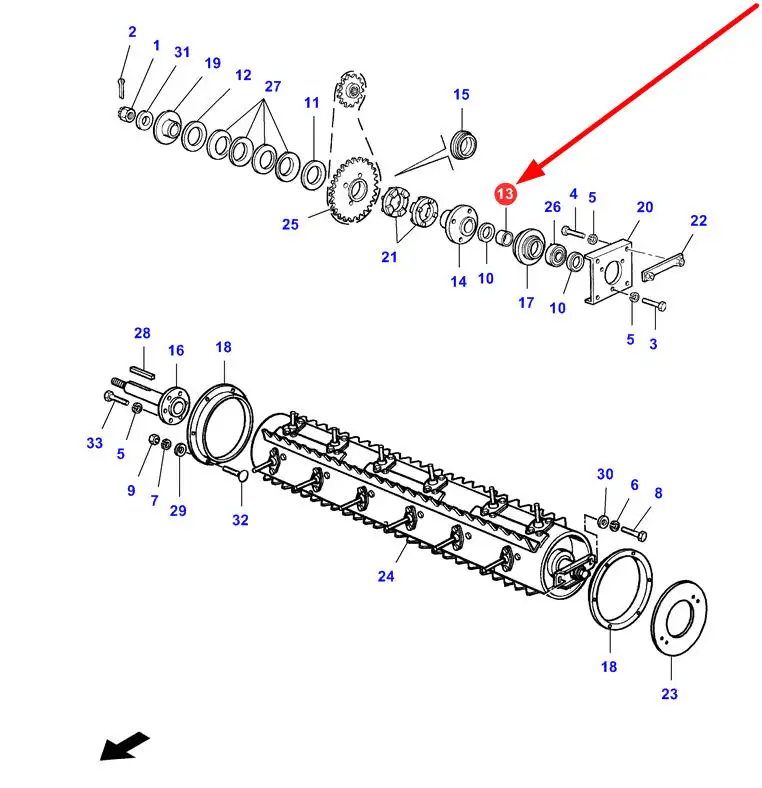 2
1
31
19
12
27
11
15
13
4
5
26
20
22
25
21
14
10
17
10
5
3
28
16
18
33
5
9
7
29
32
24
30
6
8
18
23