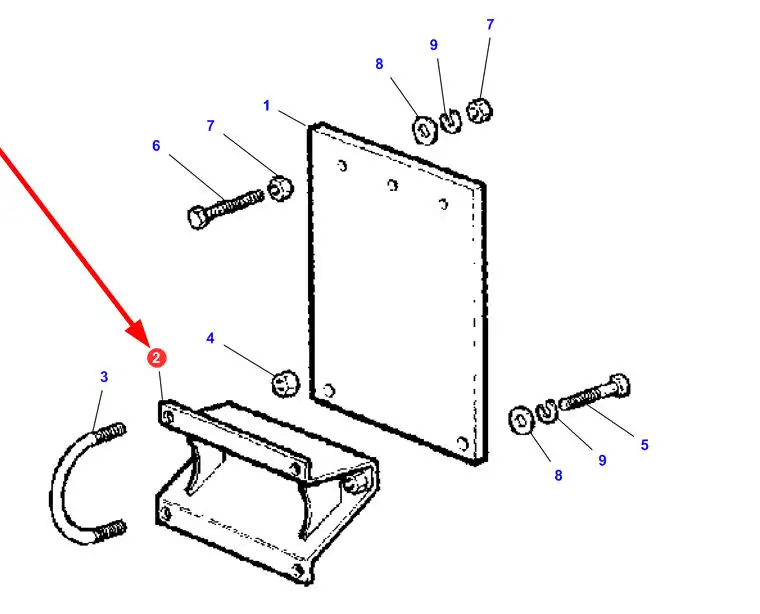 7
9
8
1
7
6
4
2
3
5
9
8