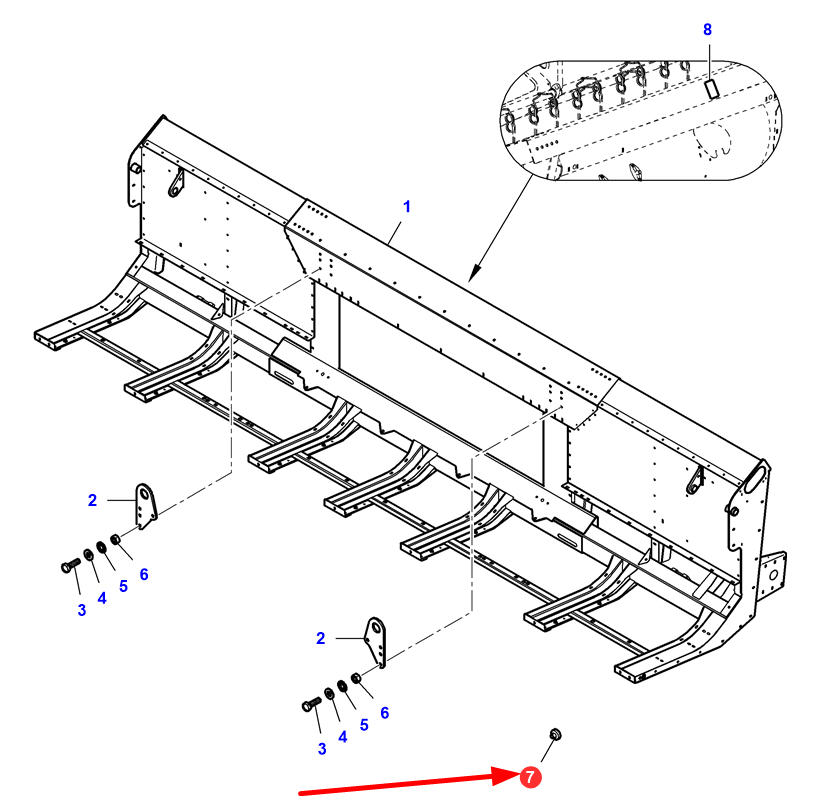 8

1

2

3 4 5 6

2

3 4 5 6

7