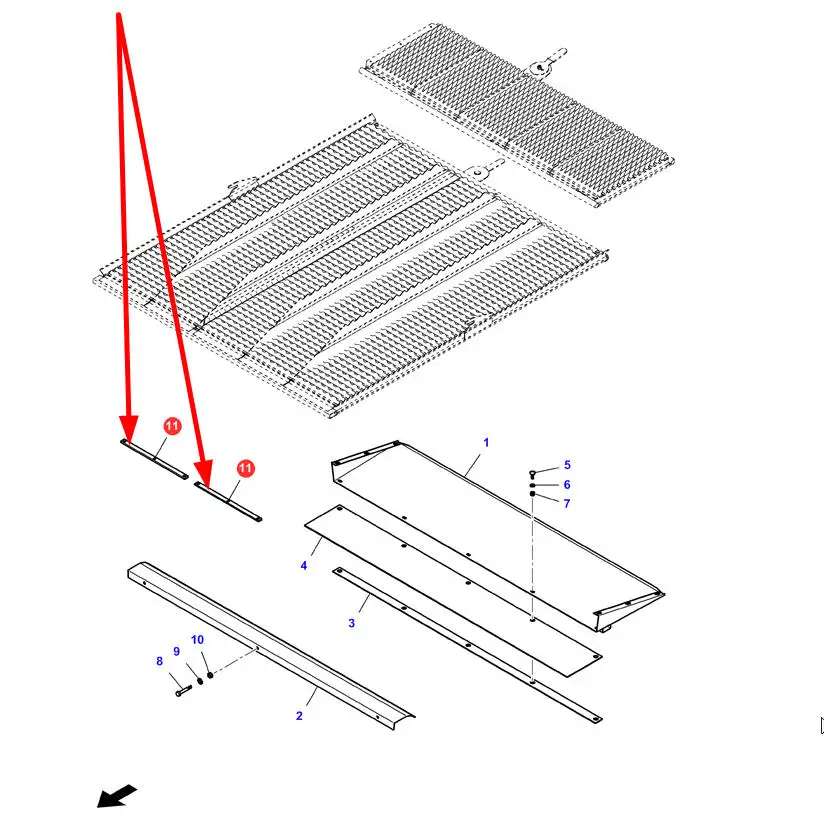 11
11
1
5
6
7
4
3
10
9
8
2