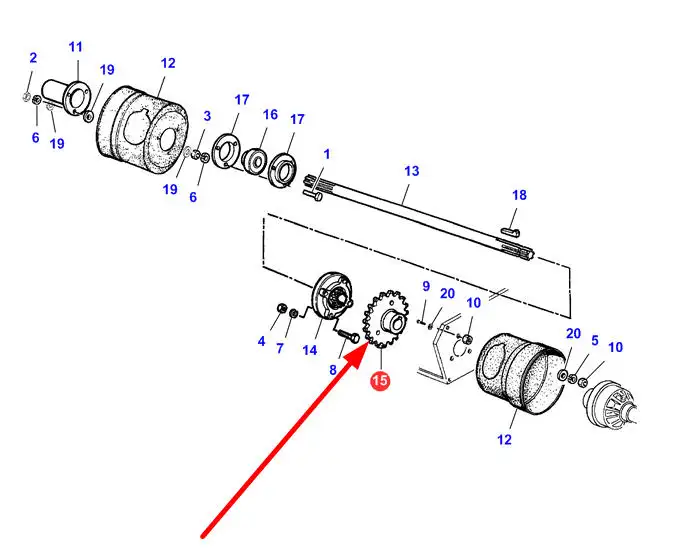 2
11
19
12
6
19
3
17
16
17
19
6
1
13
18
9
20
10
4
7
14
8
15
20
5
10
12