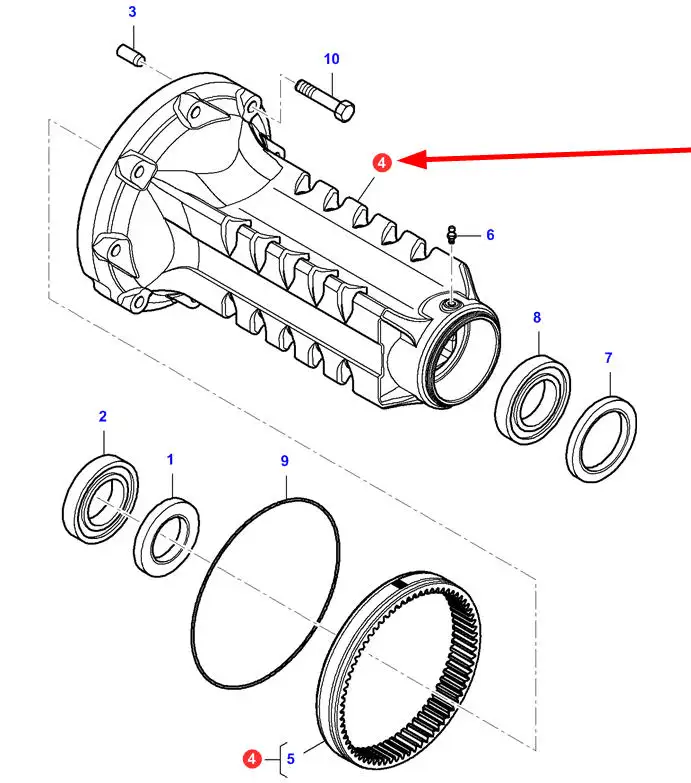 3
10
4
6
8
7
2
1
9
4
5