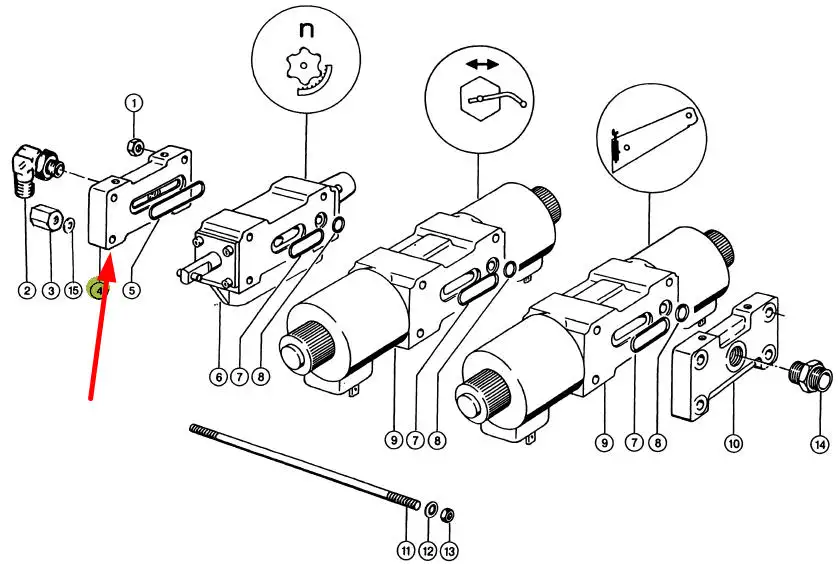 n

1
2
3
15
4
5
6
7
8
9
7
8
9
7
8
10
14
11
12
13