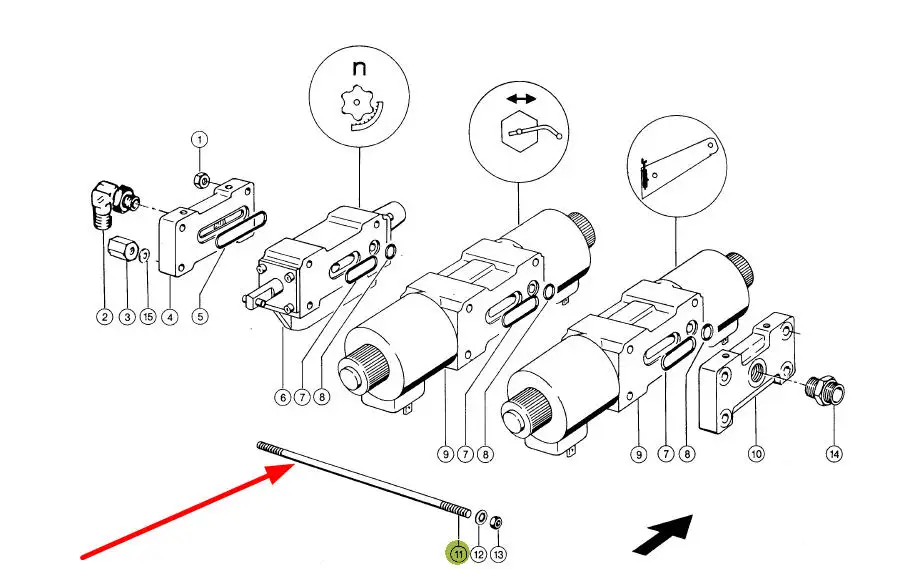 n
1
2
3
15
4
5
6
7
8
9
7
8
9
7
8
10
14
11
12
13