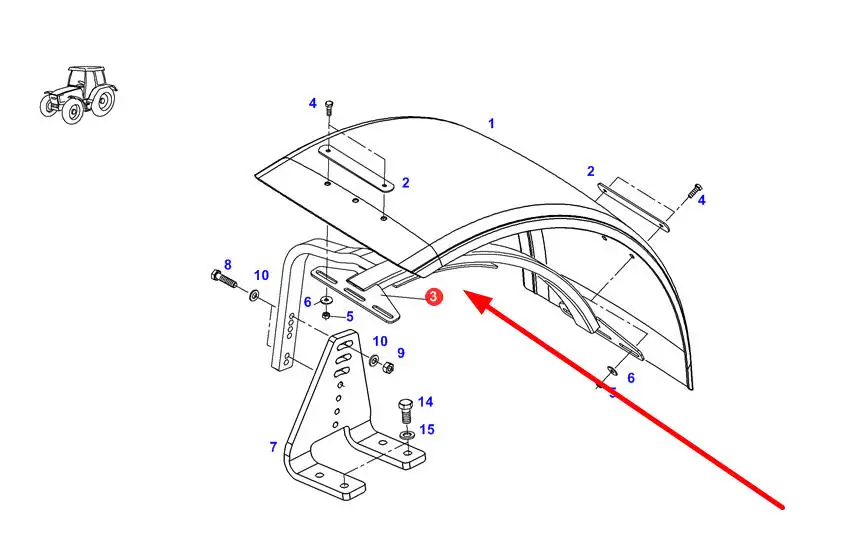 4
1
2
2
4
8
10
6
5
3
10
9
6
5
14
15
7